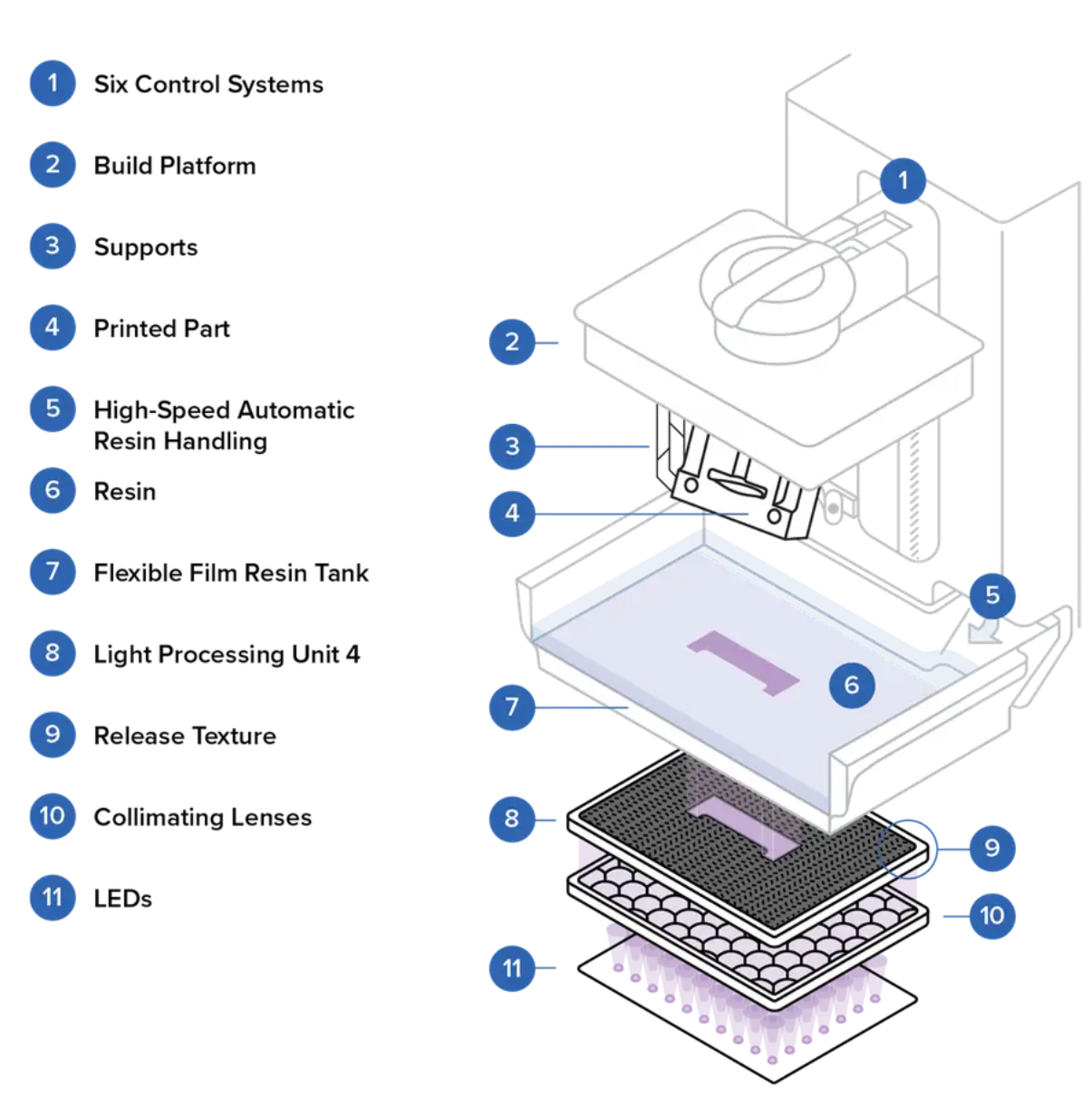 1 Six Control Systems

2 Build Platform

3 Supports

4 Printed Part

5 High-Speed Automatic Resin Handling

6 Resin

7 Flexible Film Resin Tank

8 Light Processing Unit 4

9 Release Texture

10 Collimating Lenses

11 LEDs

1

2

3

4

5

6

7

8

9

10

11